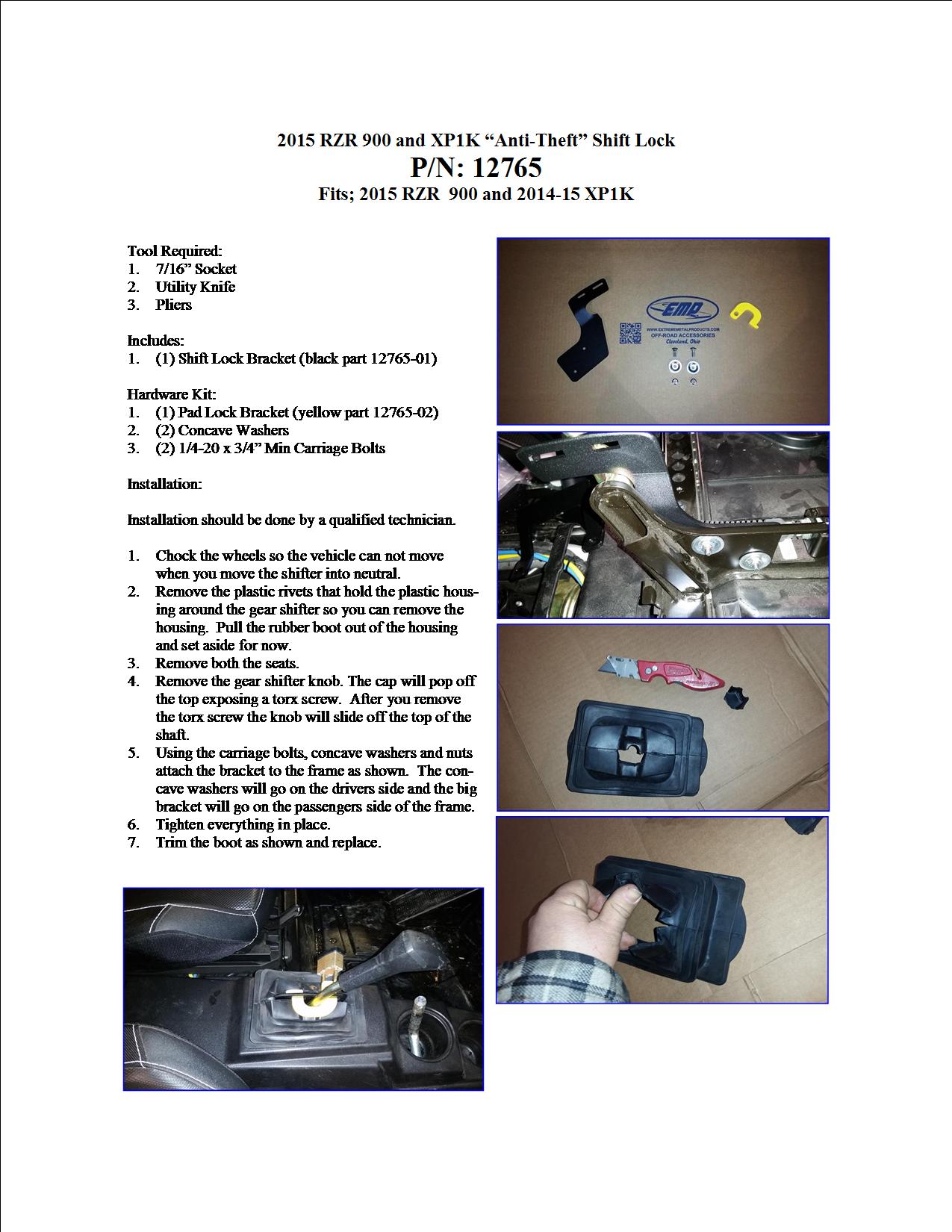 2015 RZR 900 and XP1K “Anti-Theft” Shift Lock
P/N: 12765
Fits; 2015 RZR 900 and 2014-15 XP1K

Tool Required:
1. 7/16” Socket
2. Utility Knife
3. Pliers

Includes:
1. (1) Shift Lock Bracket (black part 12765-01)

Hardware Kit:
1. (1) Pad Lock Bracket (yellow part 12765-02)
2. (2) Concave Washers
3. (2) 1/4-20 x 3/4” Min Carriage Bolts

Installation:

Installation should be done by a qualified technician.

1. Chock the wheels so the vehicle can not move when you move the shifter into neutral.
2. Remove the plastic rivets that hold the plastic housing around the gear shifter so you can remove the housing. Pull the rubber boot out of the housing and set aside for now.
3. Remove both the seats.
4. Remove the gear shifter knob. The cap will pop off the top exposing a torx screw. After you remove the torx screw the knob will slide off the top of the shaft.
5. Using the carriage bolts, concave washers and nuts attach the bracket to the frame as shown. The concave washers will go on the drivers side and the big bracket will go on the passengers side of the frame.
6. Tighten everything in place.
7. Trim the boot as shown and replace.

EMP
WWW.EXTREMEMETALPRODUCTS.COM
OFF-ROAD ACCESSORIES
Cleveland, Ohio